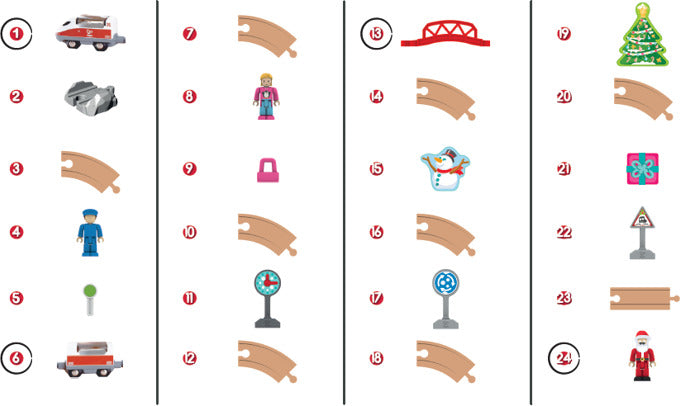 1
2
3
4
5
6

7
8
9
10
11
12

13
14
15
16
17
18

19
20
21
22
23
24