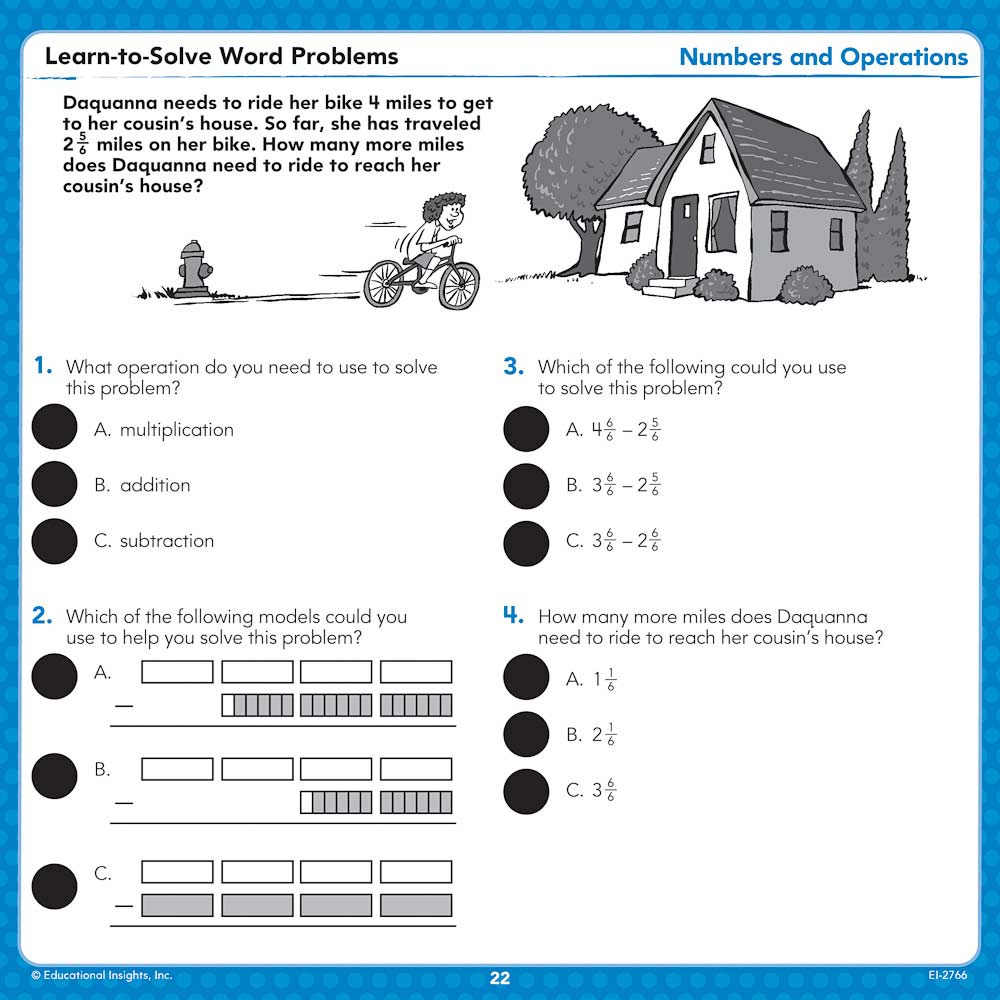 Learn-to-Solve Word Problems

Numbers and Operations

Daquanna needs to ride her bike 4 miles to get to her cousin's house. So far, she has traveled $2\frac{5}{6}$ miles on her bike. How many more miles does Daquanna need to ride to reach her cousin's house?

1. What operation do you need to use to solve this problem?

A. multiplication

B. addition

C. subtraction

2. Which of the following models could you use to help you solve this problem?

A.

—

B.

—

C.

—

3. Which of the following could you use to solve this problem?

A. $4\frac{6}{6} - 2\frac{5}{6}$

B. $3\frac{6}{6} - 2\frac{5}{6}$

C. $3\frac{6}{6} - 2\frac{6}{6}$

4. How many more miles does Daquanna need to ride to reach her cousin's house?

A. $1\frac{1}{6}$

B. $2\frac{1}{6}$

C. $3\frac{6}{6}$

© Educational Insights, Inc.

22

EI-2766