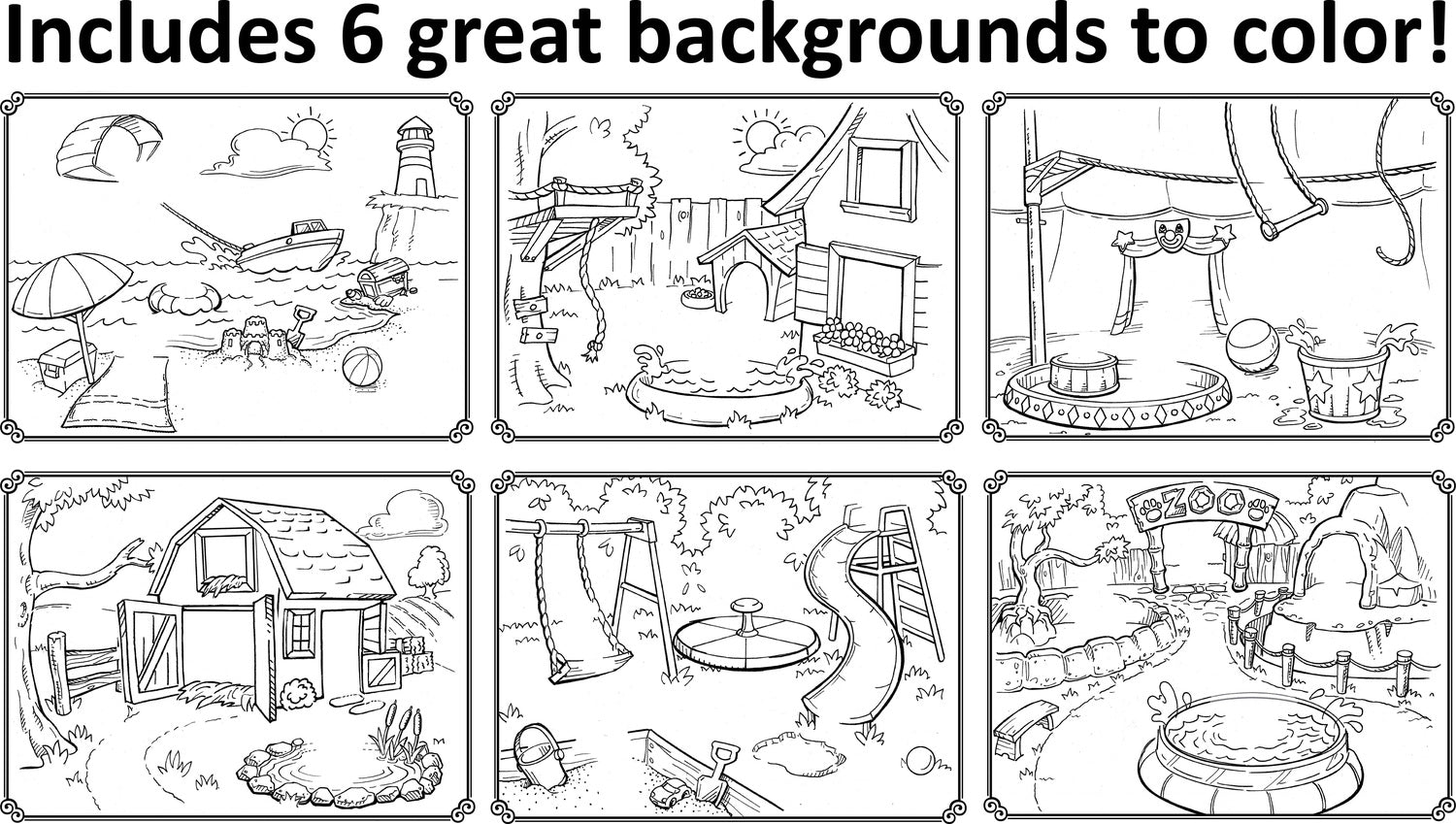 Includes 6 great backgrounds to color!

ZOO