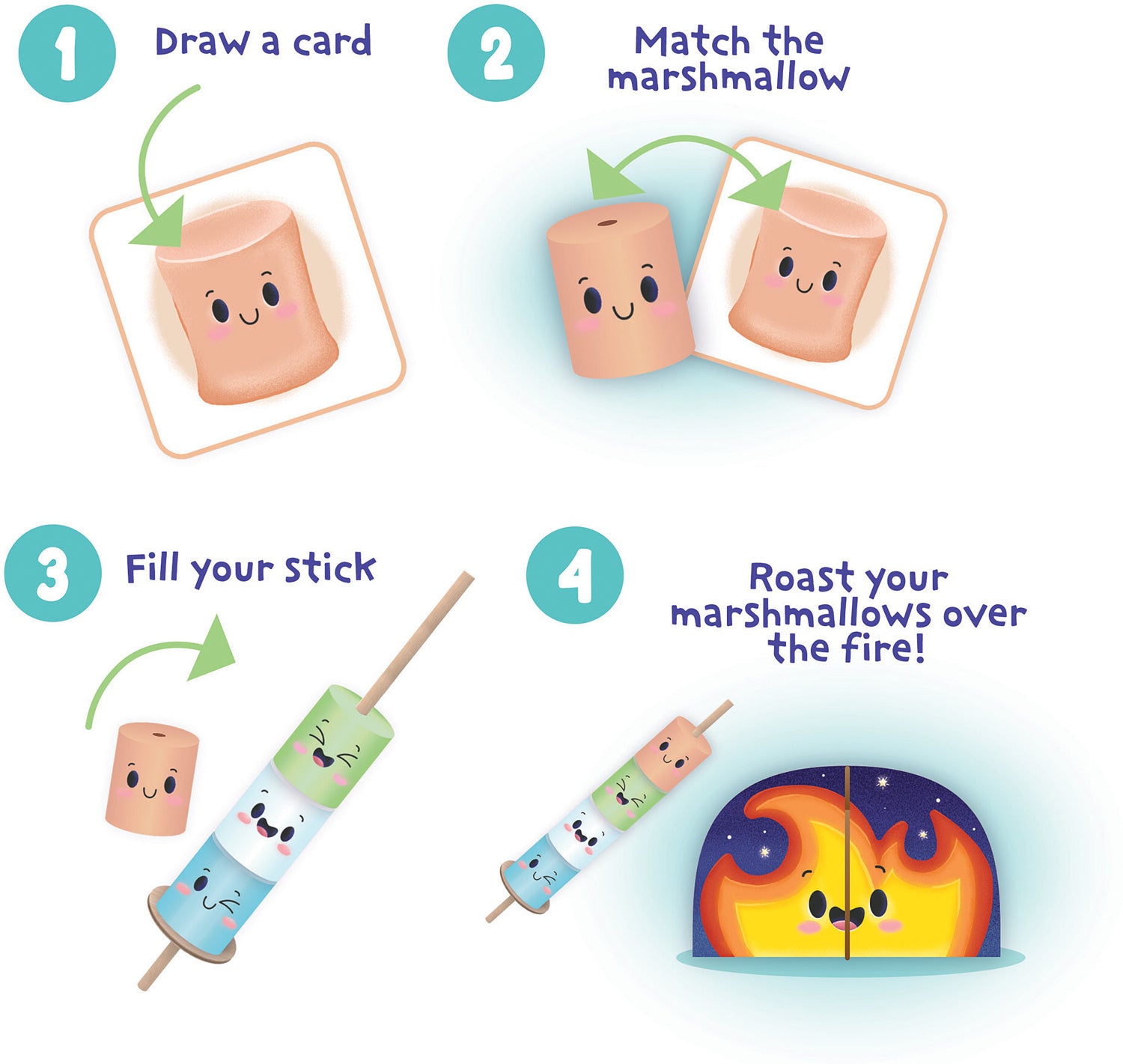 1 Draw a card

2 Match the marshmallow

3 Fill your stick

4 Roast your marshmallows over the fire!