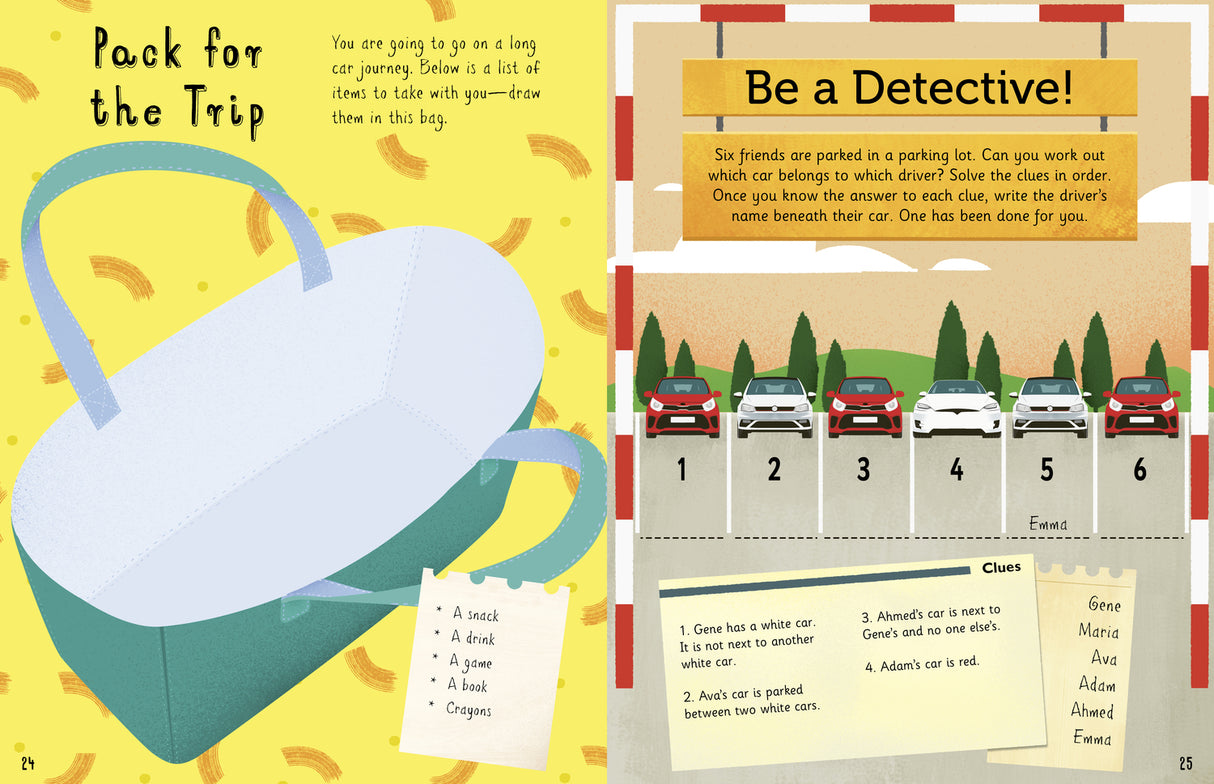 Pack for the Trip

You are going to go on a long car journey. Below is a list of items to take with you—draw them in this bag.

* A snack
* A drink
* A game
* A book
* Crayons

24

Be a Detective!

Six friends are parked in a parking lot. Can you work out which car belongs to which driver? Solve the clues in order. Once you know the answer to each clue, write the driver's name beneath their car. One has been done for you.

1 2 3 4 5 6

Emma

Clues

1. Gene has a white car. It is not next to another white car.

2. Ava's car is parked between two white cars.

3. Ahmed's car is next to Gene's and no one else's.

4. Adam's car is red.

Gene
Maria
Ava
Adam
Ahmed
Emma

25