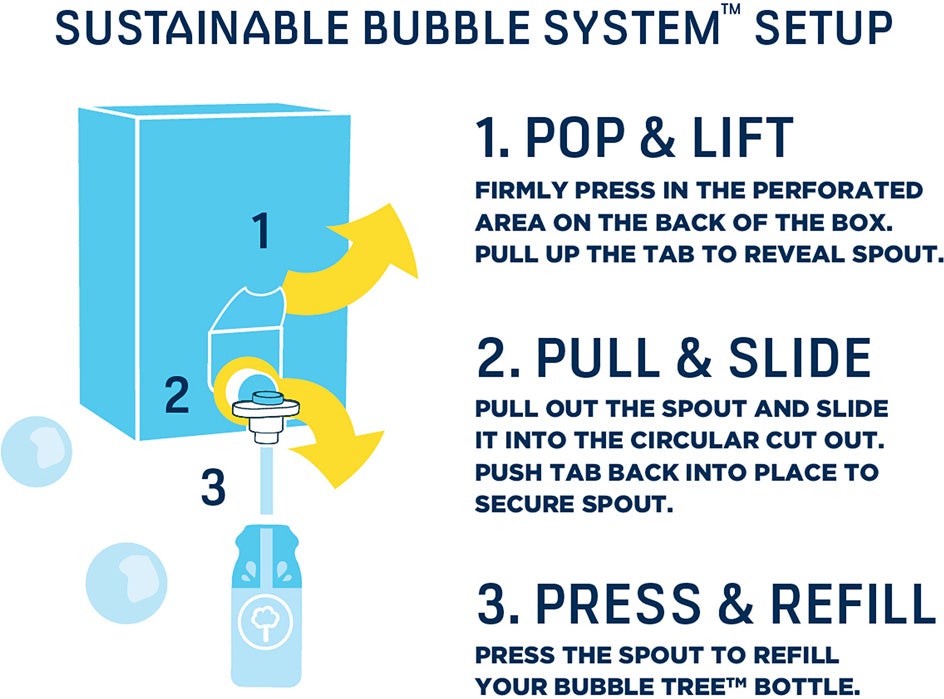 SUSTAINABLE BUBBLE SYSTEM™ SETUP

1

2

3

1. POP & LIFT

FIRMLY PRESS IN THE PERFORATED AREA ON THE BACK OF THE BOX. PULL UP THE TAB TO REVEAL SPOUT.

2. PULL & SLIDE

PULL OUT THE SPOUT AND SLIDE IT INTO THE CIRCULAR CUT OUT. PUSH TAB BACK INTO PLACE TO SECURE SPOUT.

3. PRESS & REFILL

PRESS THE SPOUT TO REFILL YOUR BUBBLE TREE™ BOTTLE.