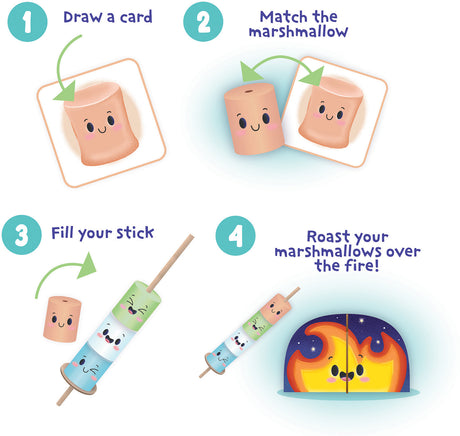 1 Draw a card

2 Match the marshmallow

3 Fill your stick

4 Roast your marshmallows over the fire!