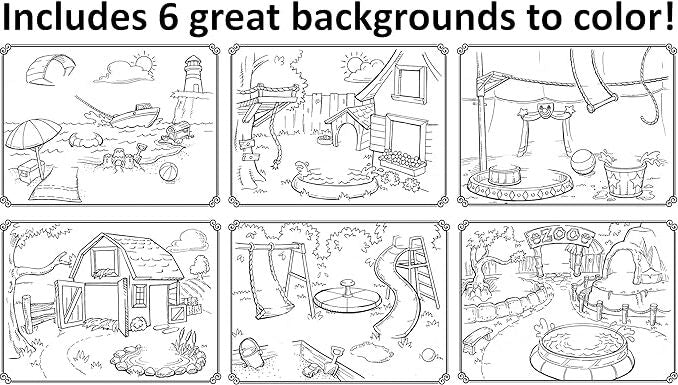 Includes 6 great backgrounds to color!

ZOO