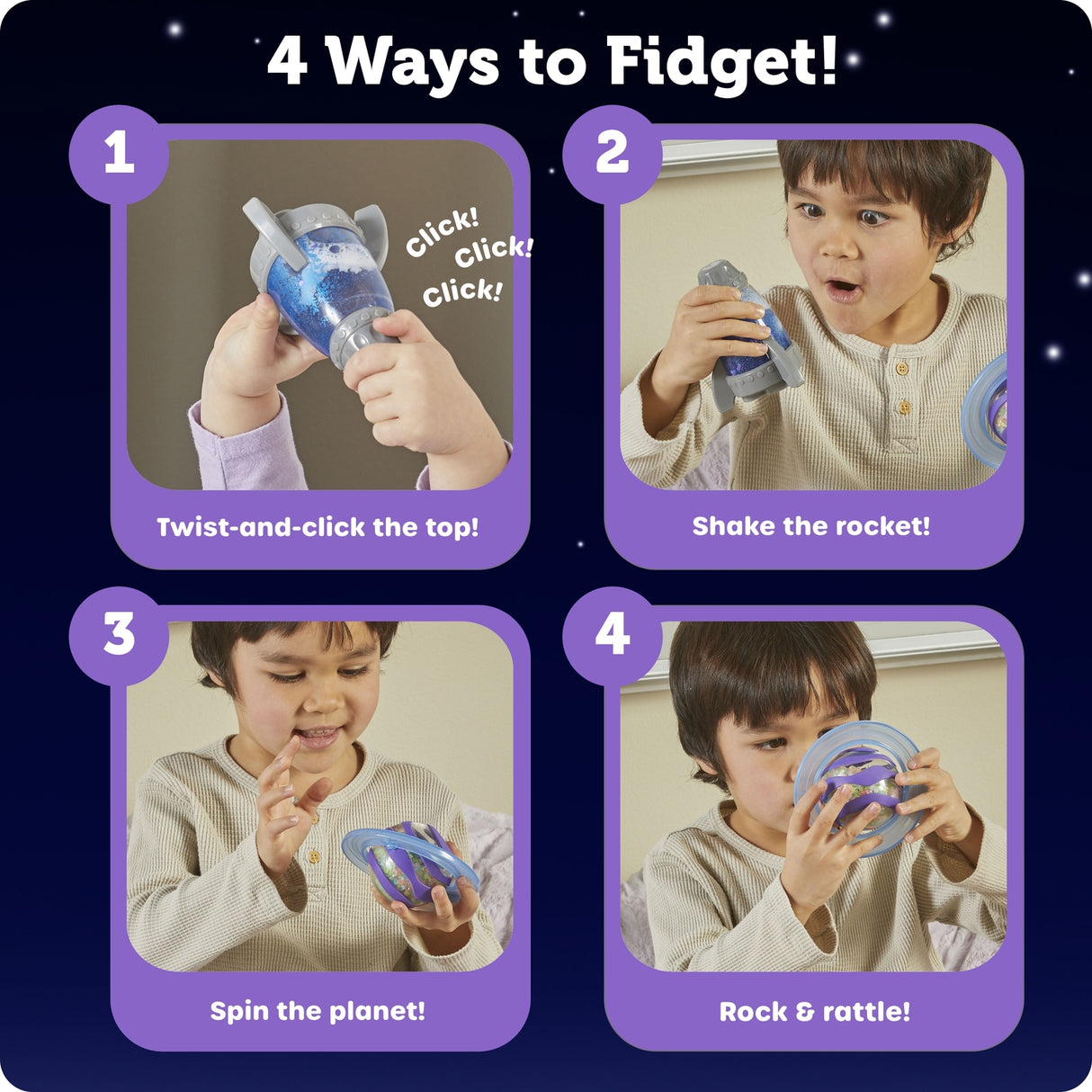 4 Ways to Fidget!

1

Click! Click! Click!

Twist-and-click the top!

2

Shake the rocket!

3

Spin the planet!

4

Rock & rattle!