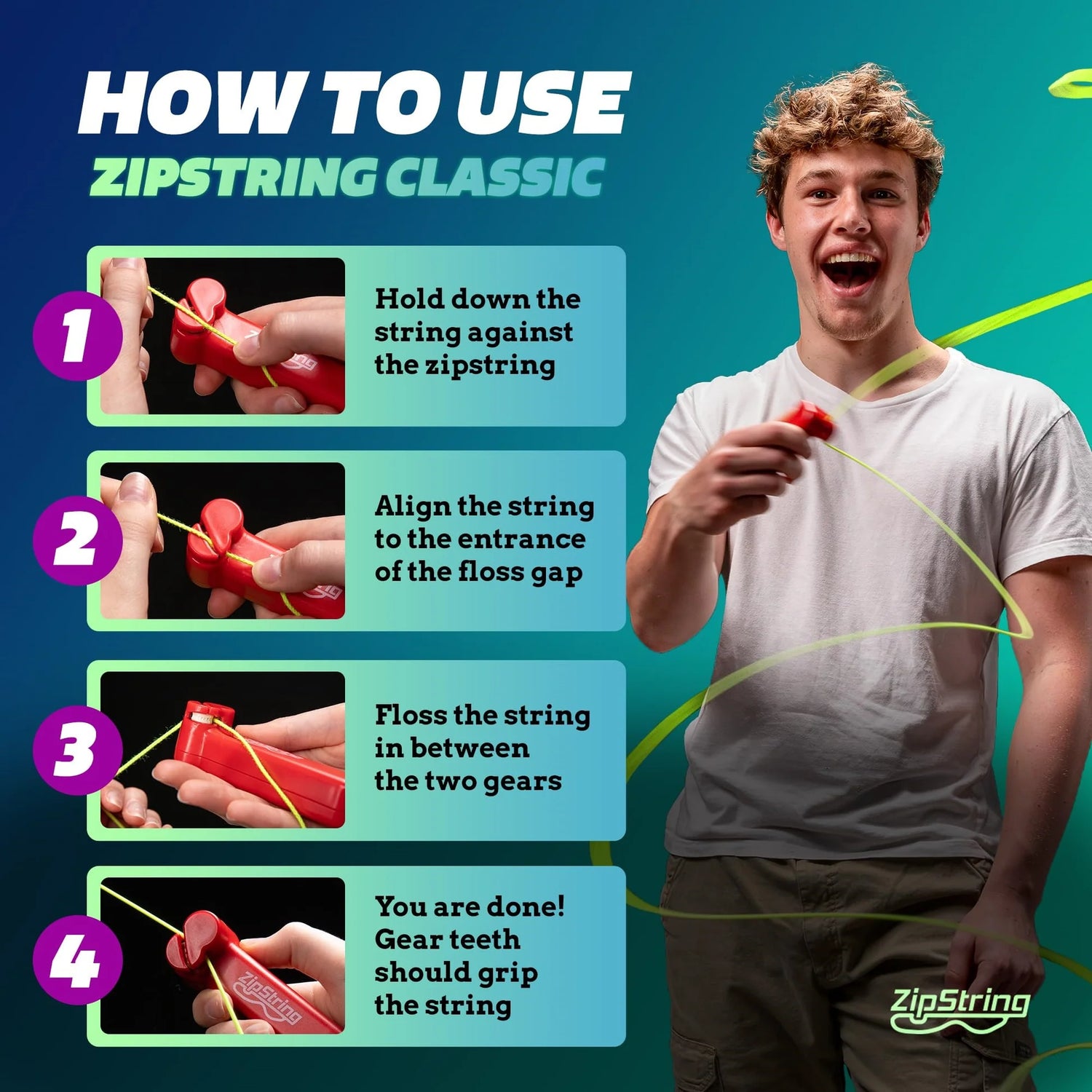 HOW TO USE
ZIPSTRING CLASSIC

1
Hold down the string against the zipstring

2
Align the string to the entrance of the floss gap

3
Floss the string in between the two gears

4
ZipString
You are done! Gear teeth should grip the string

ZipString