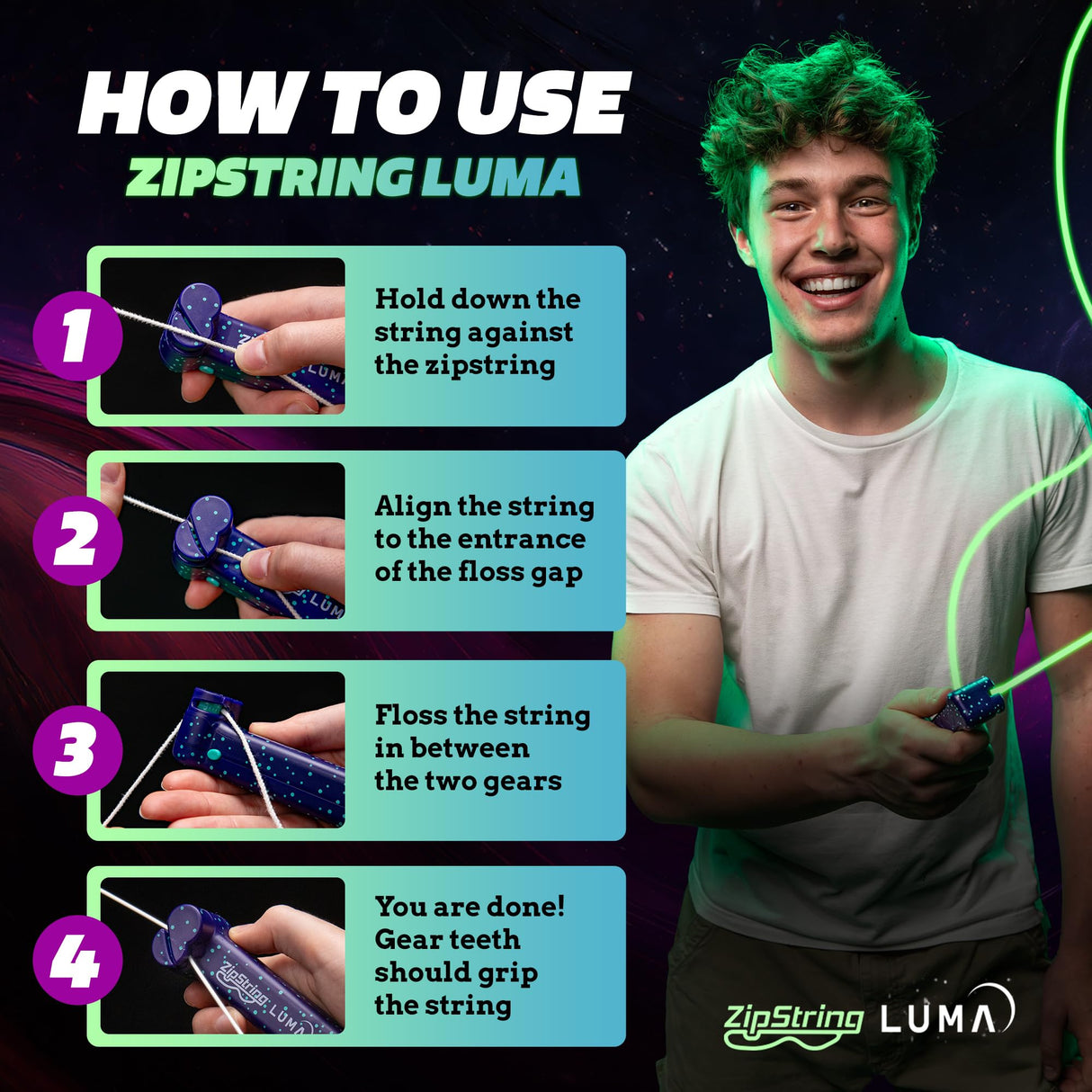 HOW TO USE
ZIPSTRING LUMA

1
LUMA
Hold down the string against the zipstring

2
LUMA
Align the string to the entrance of the floss gap

3
Floss the string in between the two gears

4
ZipString LUMA
You are done! Gear teeth should grip the string

ZipString LUMA